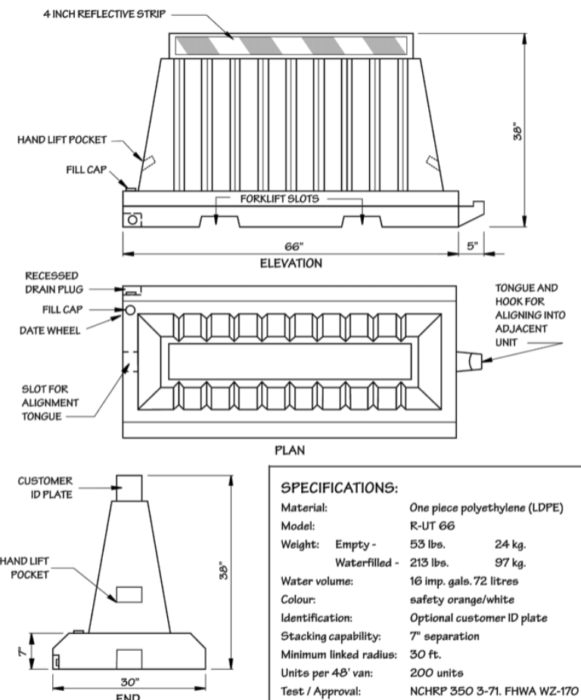 4 INCH REFLECTIVE STRIP

HAND LIFT POCKET

FILL CAP

FORKLIFT SLOTS

38"

66"

5"

ELEVATION

RECESSED DRAIN PLUG

FILL CAP

DATE WHEEL

SLOT FOR ALIGNMENT TONGUE

TONGUE AND HOOK FOR ALIGNING INTO ADJACENT UNIT

PLAN

CUSTOMER ID PLATE

HAND LIFT POCKET

38"

7"

30"

END

SPECIFICATIONS:

| | | | |
|---|---|---|---|
| Material: | | One piece polyethylene (LDPE) | |
| Model: | | R-UT 66 | |
| Weight: | Empty - | 53 lbs. | 24 kg. |
| | Waterfilled - | 213 lbs. | 97 kg. |
| Water volume: | | 16 imp. gals. 72 litres | |
| Colour: | | safety orange/white | |
| Identification: | | Optional customer ID plate | |
| Stacking capability: | | 7" separation | |
| Minimum linked radius: | | 30 ft. | |
| Units per 48' van: | | 200 units | |
| Test / Approval: | | NCHRP 350 3-71. FHWA WZ-170 | |